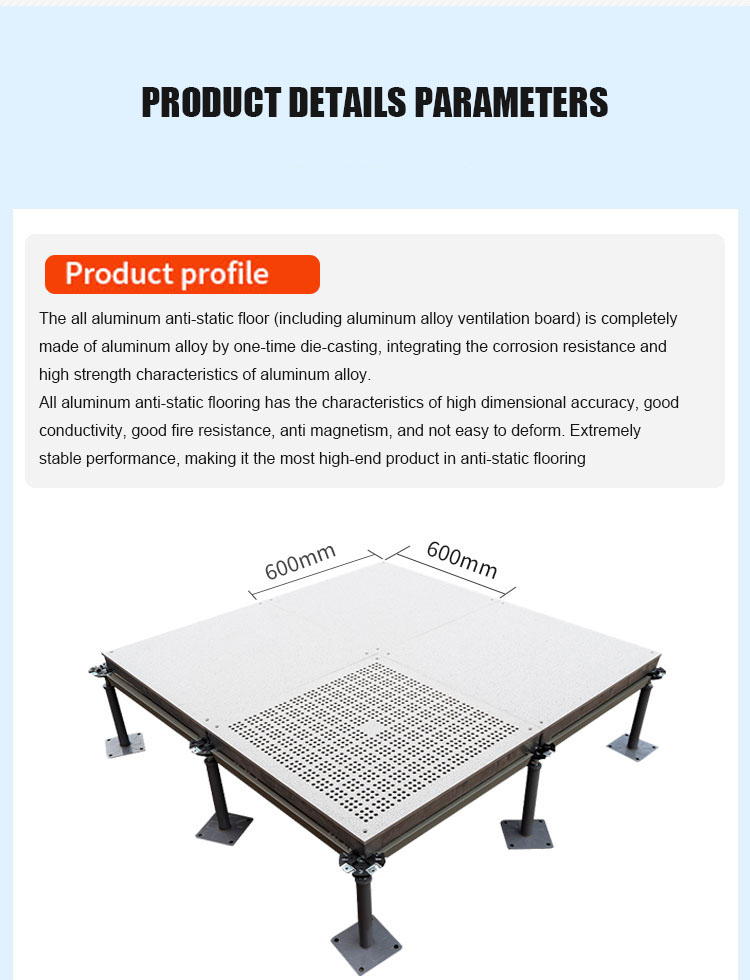 PRODUCT DETAILS PARAMETERS

Product profile

The all aluminum anti-static floor (including aluminum alloy ventilation board) is completely made of aluminum alloy by one-time die-casting, integrating the corrosion resistance and high strength characteristics of aluminum alloy.
All aluminum anti-static flooring has the characteristics of high dimensional accuracy, good conductivity, good fire resistance, anti magnetism, and not easy to deform. Extremely stable performance, making it the most high-end product in anti-static flooring

600mm

600mm