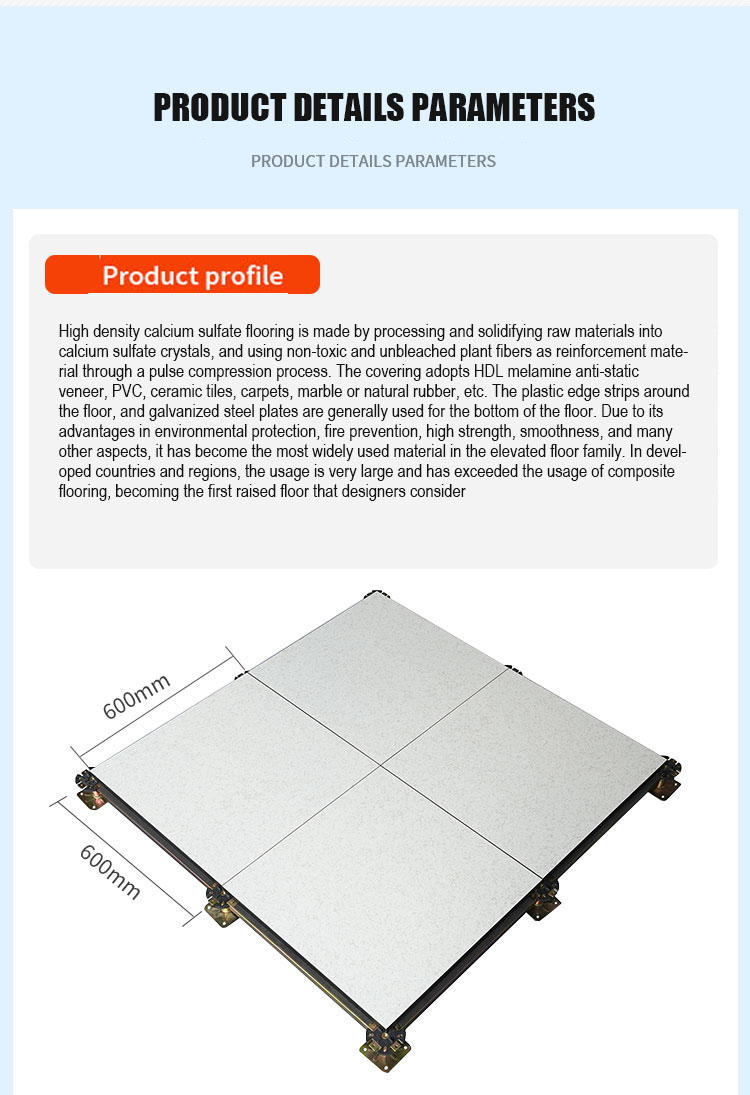 PRODUCT DETAILS PARAMETERS

PRODUCT DETAILS PARAMETERS

Product profile

High density calcium sulfate flooring is made by processing and solidifying raw materials into calcium sulfate crystals, and using non-toxic and unbleached plant fibers as reinforcement material through a pulse compression process. The covering adopts HDL melamine anti-static veneer, PVC, ceramic tiles, carpets, marble or natural rubber, etc. The plastic edge strips around the floor, and galvanized steel plates are generally used for the bottom of the floor. Due to its advantages in environmental protection, fire prevention, high strength, smoothness, and many other aspects, it has become the most widely used material in the elevated floor family. In developed countries and regions, the usage is very large and has exceeded the usage of composite flooring, becoming the first raised floor that designers consider

600mm

600mm